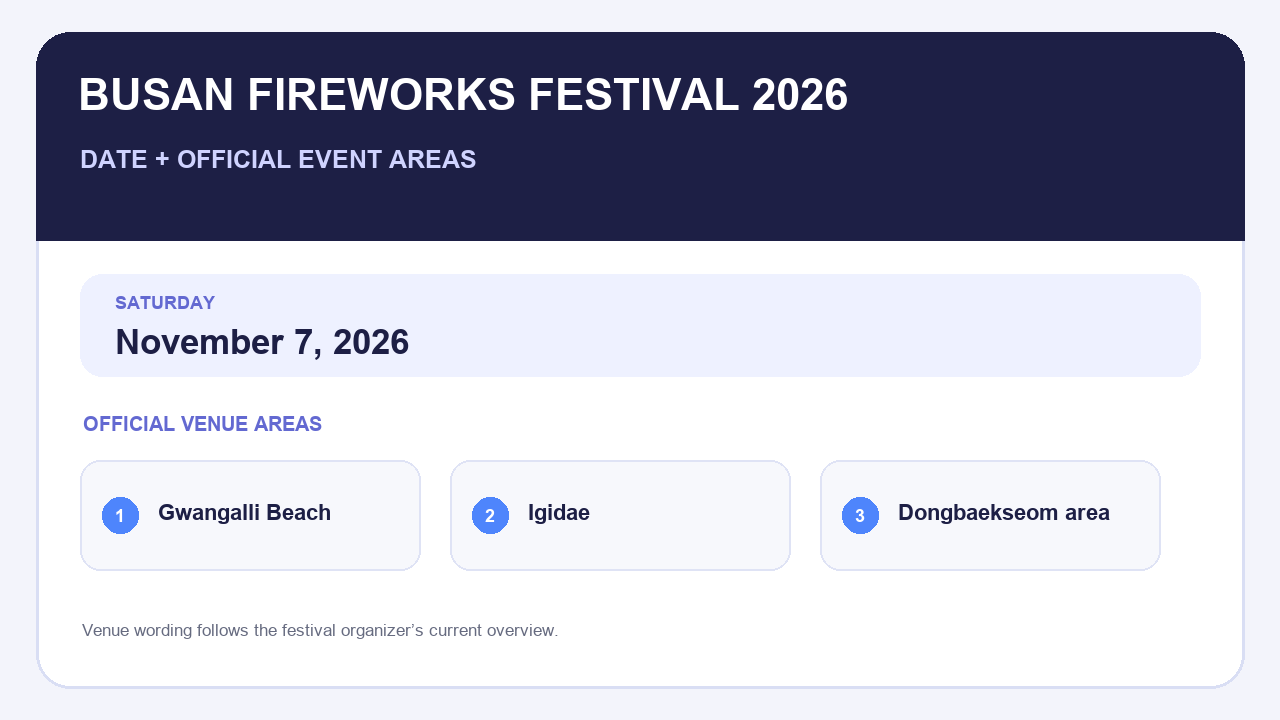 BUSAN FIREWORKS FESTIVAL 2026

DATE + OFFICIAL EVENT AREAS

SATURDAY
November 7, 2026

OFFICIAL VENUE AREAS

1 Gwangalli Beach

2 Igidae

3 Dongbaekseom area

Venue wording follows the festival organizer's current overview.