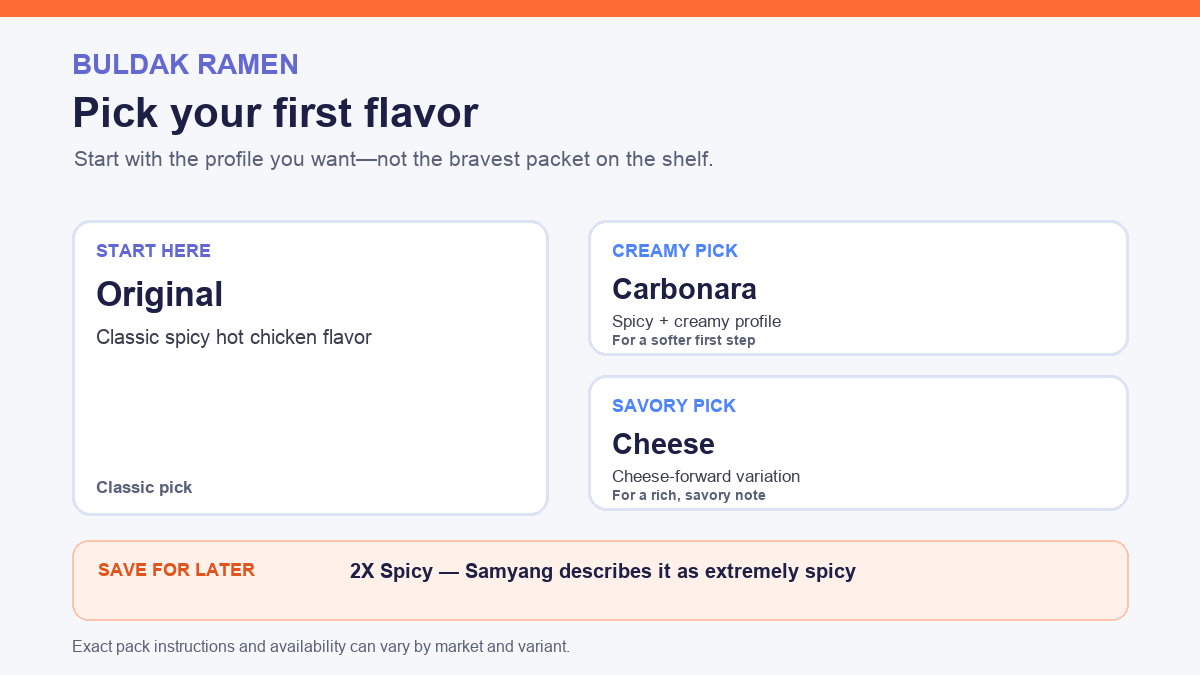 BULDAK RAMEN

Pick your first flavor

Start with the profile you want—not the bravest packet on the shelf.

START HERE

Original

Classic spicy hot chicken flavor

Classic pick

CREAMY PICK

Carbonara

Spicy + creamy profile

For a softer first step

SAVORY PICK

Cheese

Cheese-forward variation

For a rich, savory note

SAVE FOR LATER

2X Spicy — Samyang describes it as extremely spicy

Exact pack instructions and availability can vary by market and variant.